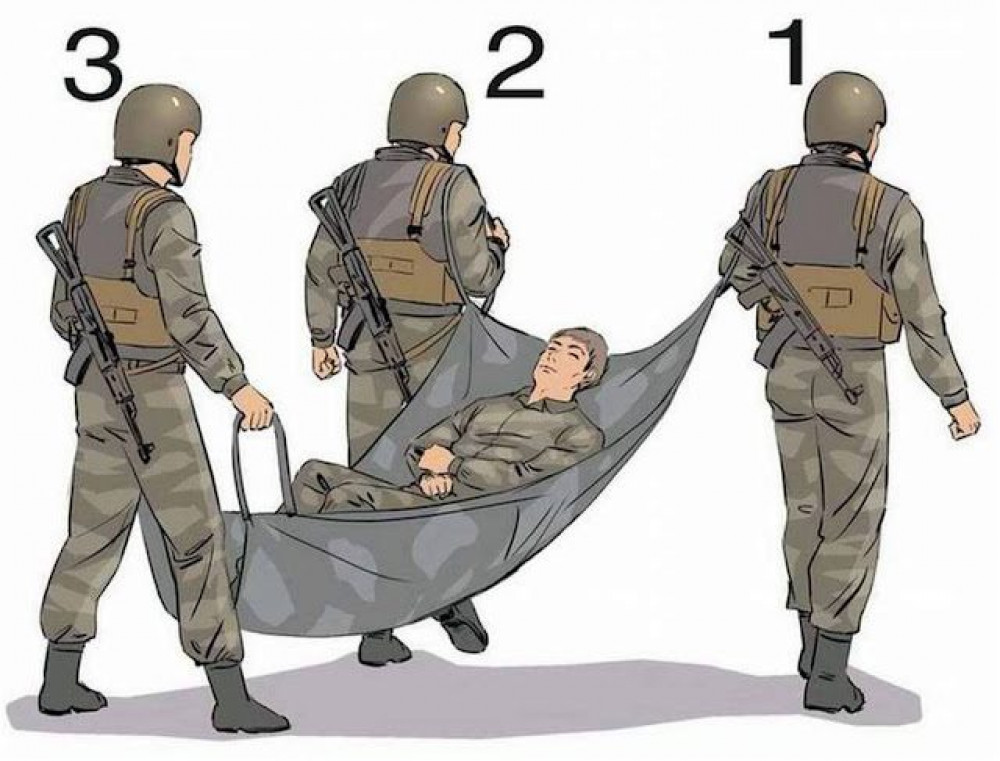 3

2

1